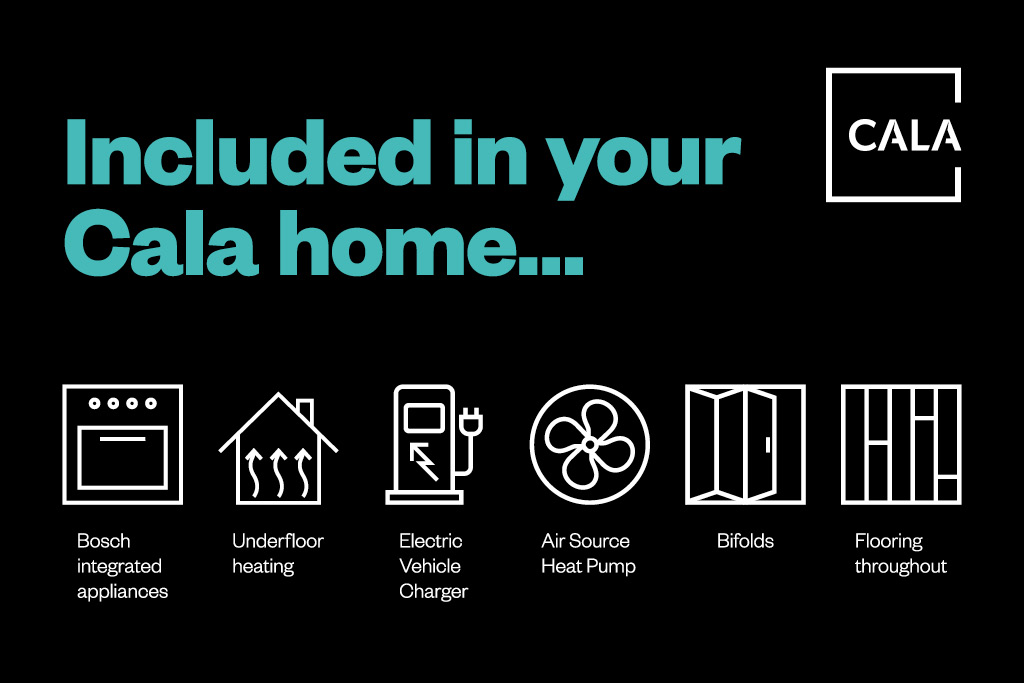 Included in your Cala home...

CALA

Bosch integrated appliances

Underfloor heating

Electric Vehicle Charger

Air Source Heat Pump

Bifolds

Flooring throughout